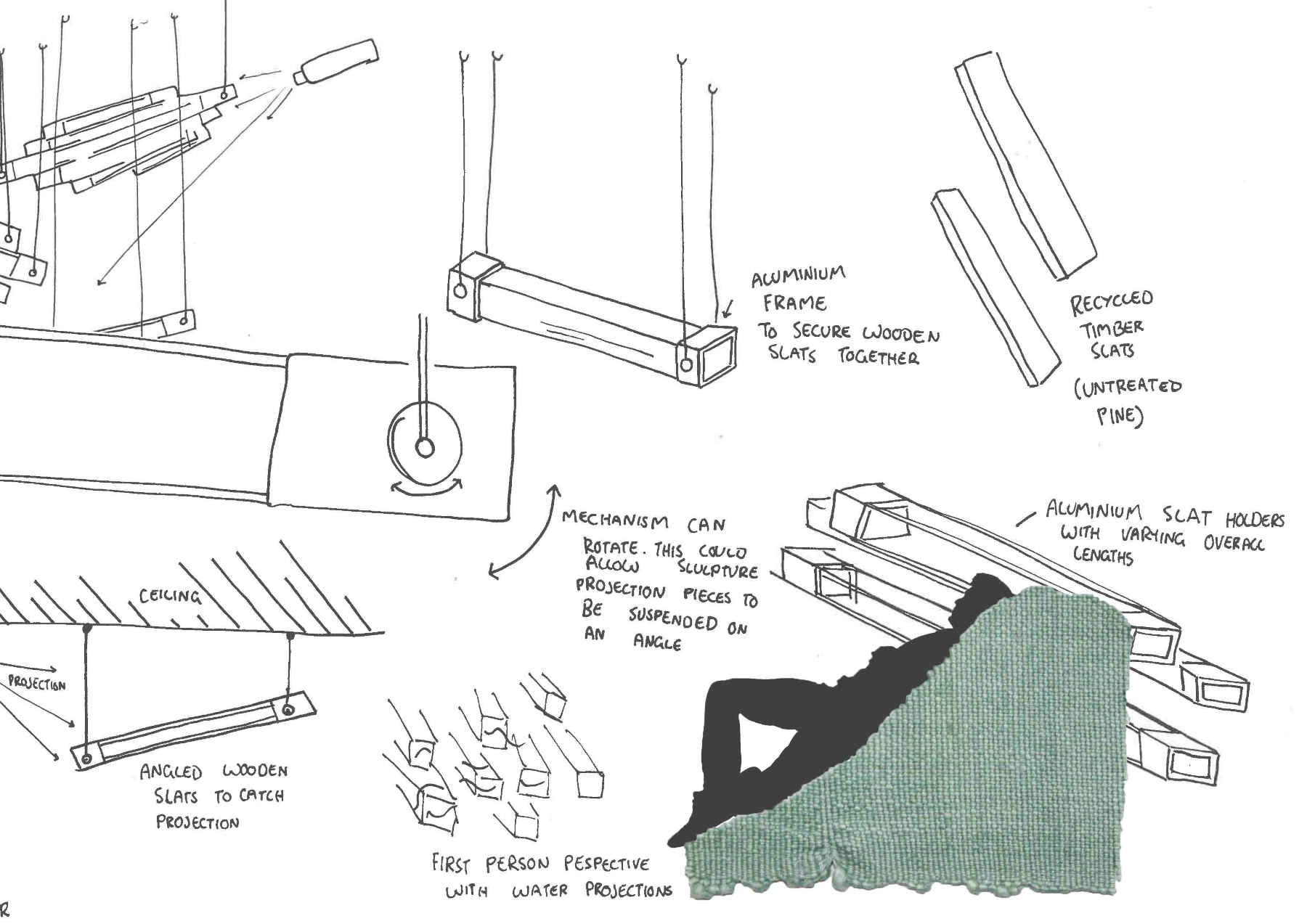 ALUMINIUM FRAME TO SECURE WOODEN SLATS TOGETHER

RECYCLED TIMBER SLATS (UNTREATED PINE)

MECHANISM CAN ROTATE. THIS COULD ALLOW SCULPTURE PROJECTION PIECES TO BE SUSPENDED ON AN ANGLE

ALUMINIUM SLAT HOLDERS WITH VARYING OVERALL LENGTHS

CEILING

PROJECTION

ANGLED WOODEN SLATS TO CATCH PROJECTION

FIRST PERSON PESPECTIVE WITH WATER PROJECTIONS

R